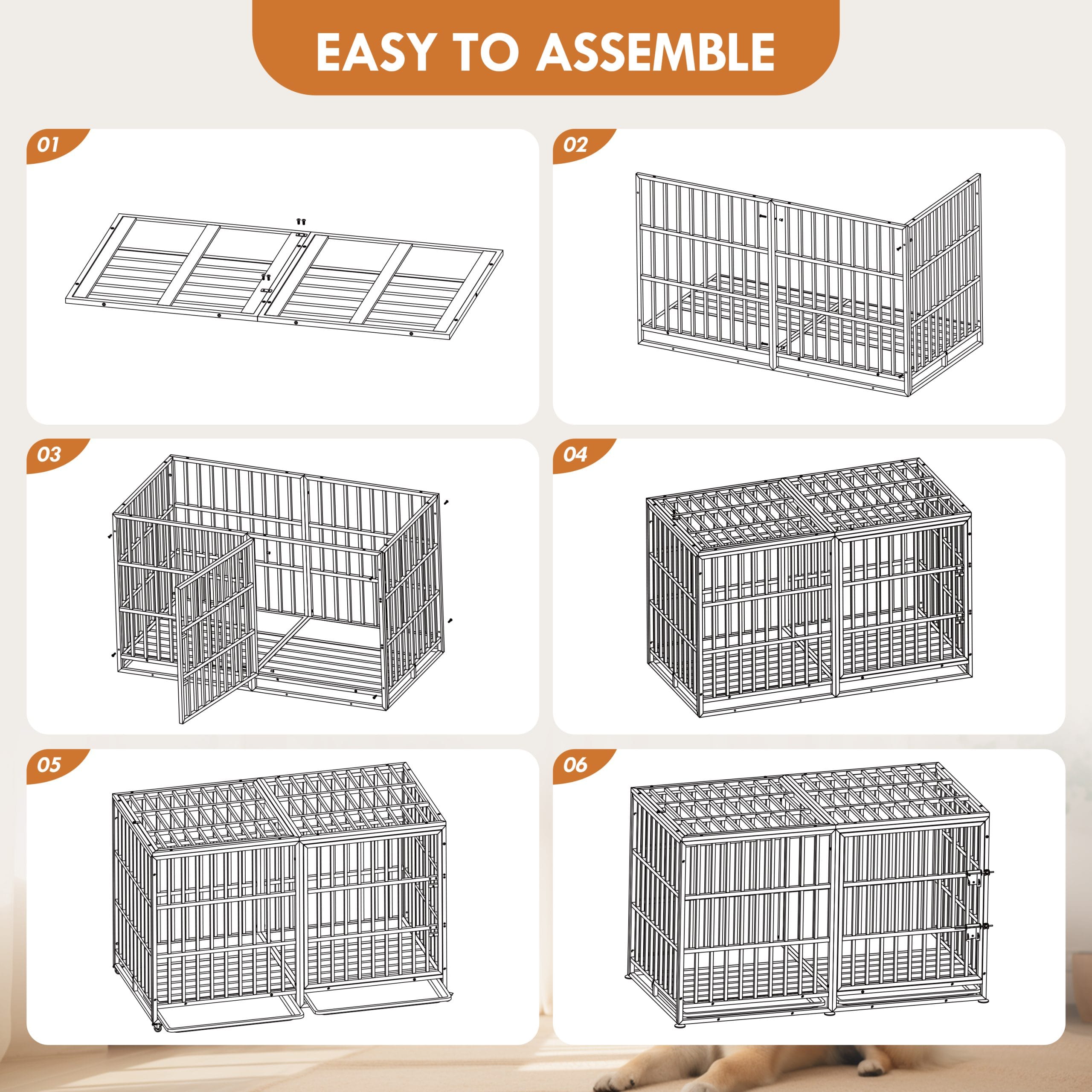 EASY TO ASSEMBLE

01

02

03

04

05

06