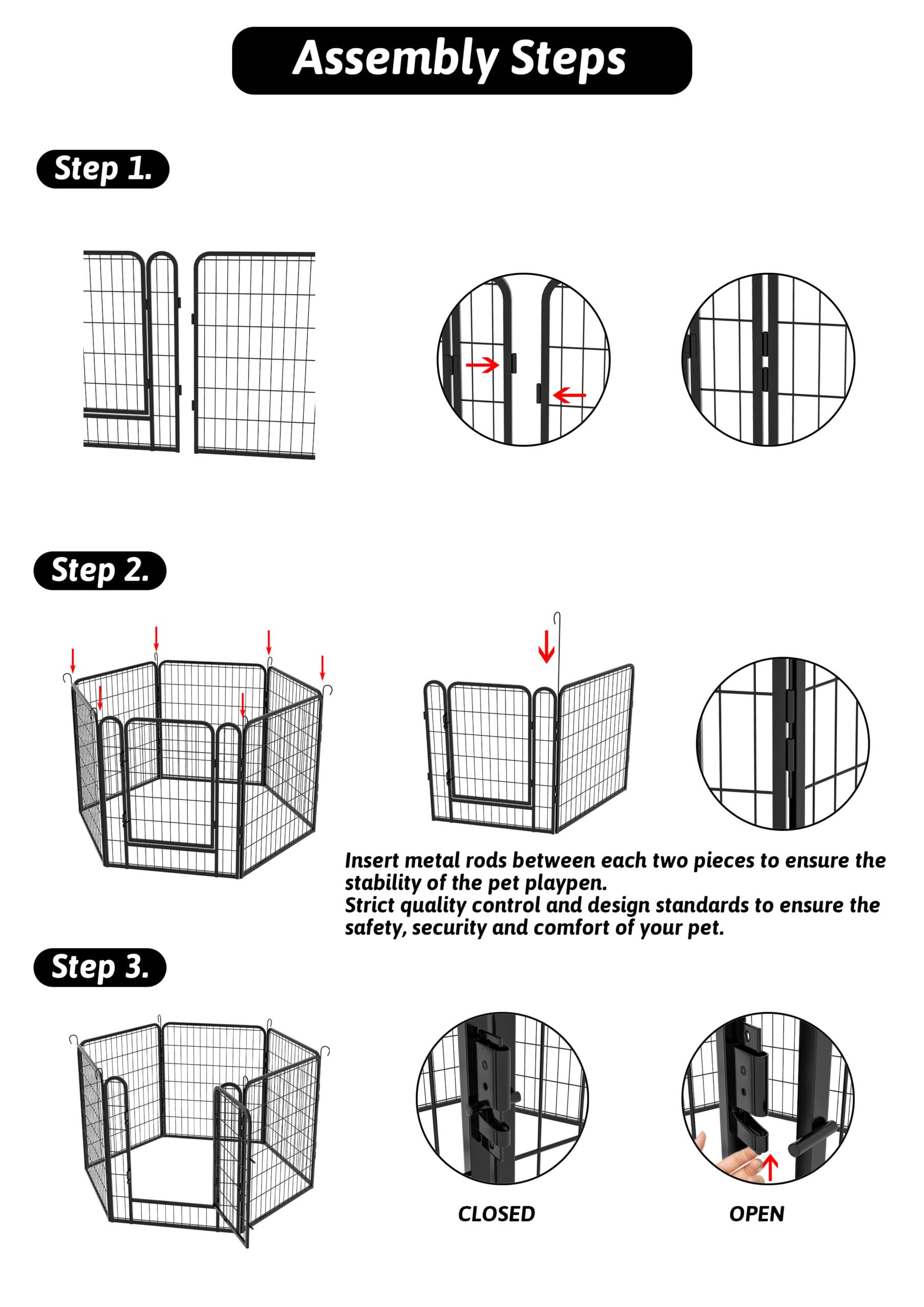 Assembly Steps

Step 1.

Step 2.

Insert metal rods between each two pieces to ensure the stability of the pet playpen.
Strict quality control and design standards to ensure the safety, security and comfort of your pet.

Step 3.

CLOSED

OPEN